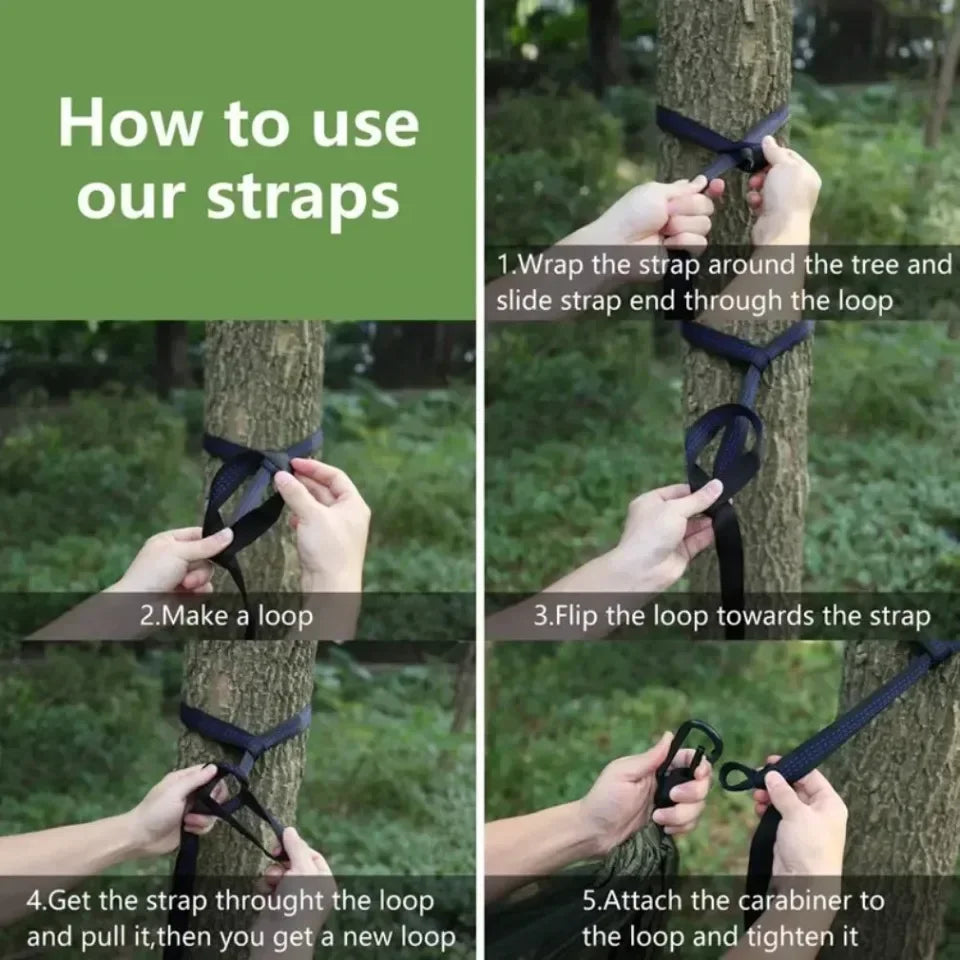 How to use our straps

1.Wrap the strap around the tree and slide strap end through the loop

2.Make a loop

3.Flip the loop towards the strap

4.Get the strap throught the loop and pull it,then you get a new loop

5.Attach the carabiner to the loop and tighten it